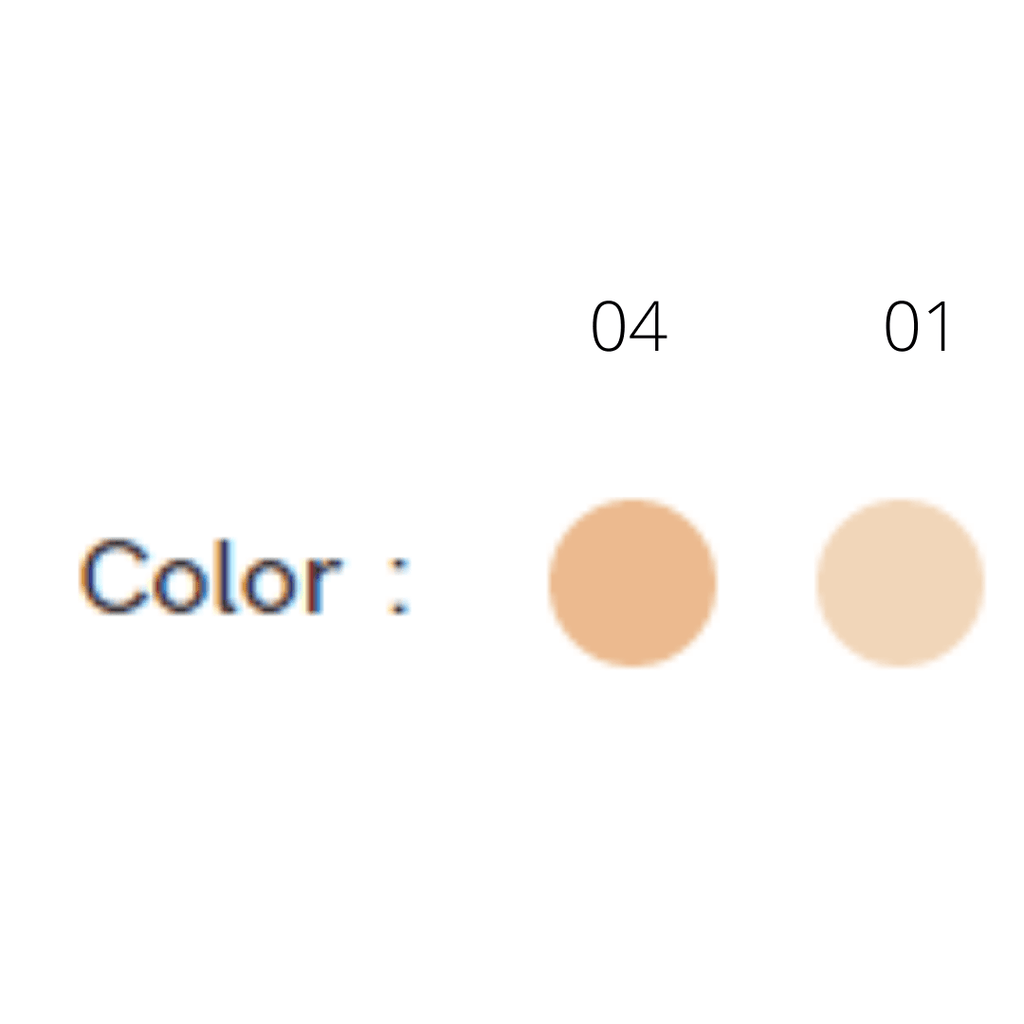 04 01

Color :